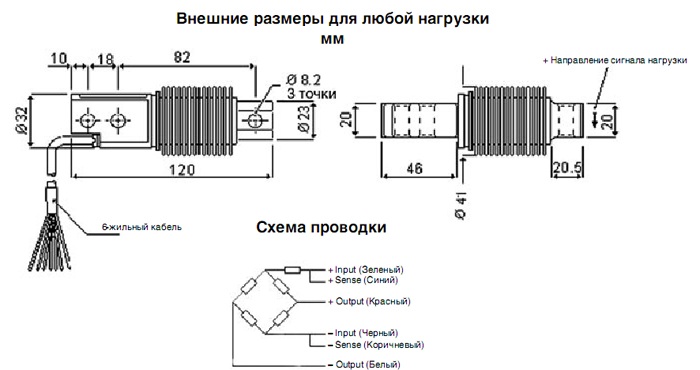 Внешние размеры для любой нагрузки
мм

10
18
82
Ø 8.2
3 точки
Ø32
Ø23
120
6-жильный кабель

+ Направление сигнала нагрузки
20
20
46
20.5
Ø 41

Схема проводки

+ Input (Зеленый)
+ Sense (Синий)
+ Output (Красный)
– Input (Черный)
– Sense (Коричневый)
– Output (Белый)